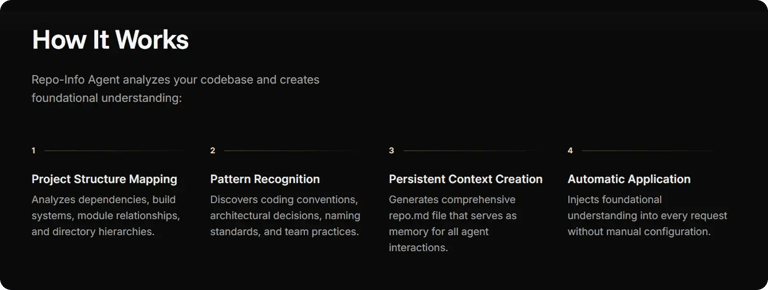 How It Works

Repo-Info Agent analyzes your codebase and creates foundational understanding:

1

Project Structure Mapping

Analyzes dependencies, build systems, module relationships, and directory hierarchies.

2

Pattern Recognition

Discovers coding conventions, architectural decisions, naming standards, and team practices.

3

Persistent Context Creation

Generates comprehensive repo.md file that serves as memory for all agent interactions.

4

Automatic Application

Injects foundational understanding into every request without manual configuration.